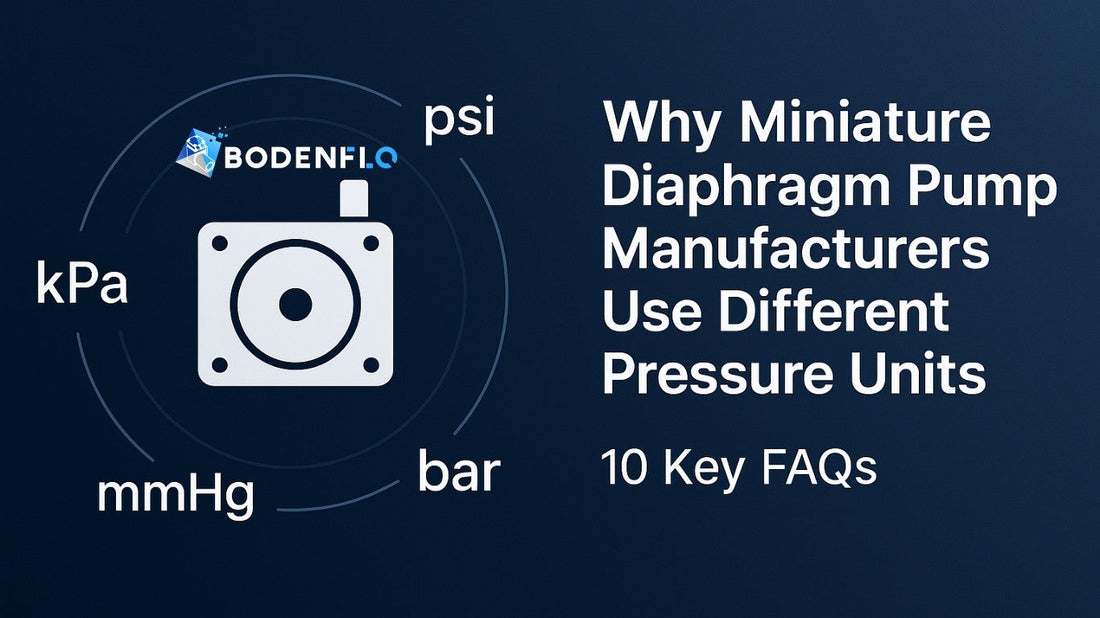 BODENFLO

psi

kPa

mmHg

bar

Why Miniature Diaphragm Pump Manufacturers Use Different Pressure Units

10 Key FAQs