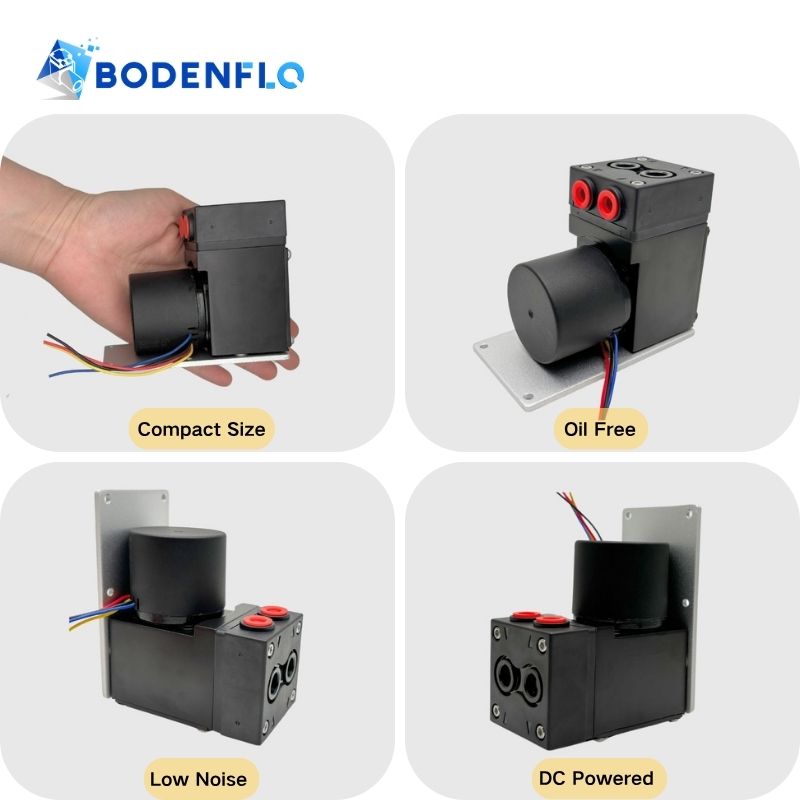 BODENFLO

Compact Size

Oil Free

Low Noise

DC Powered